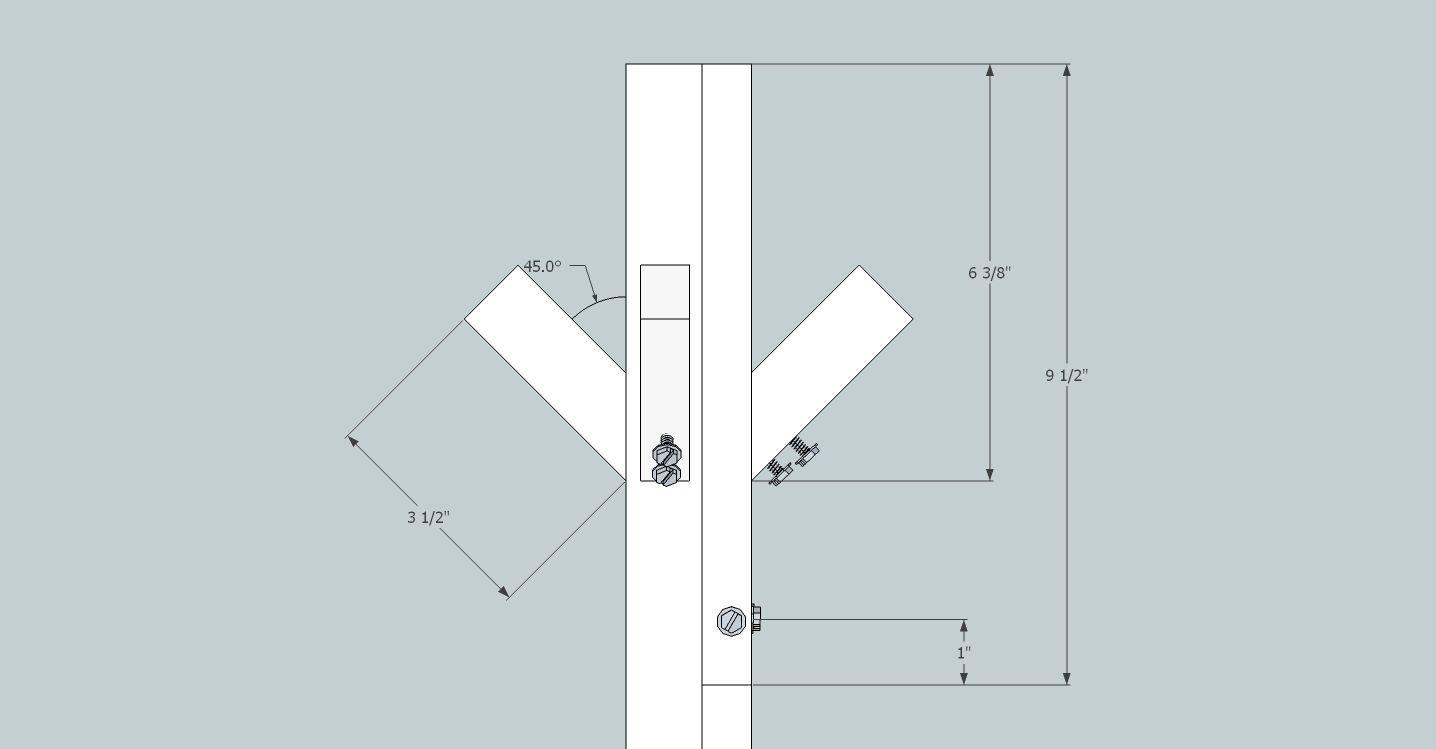 45.0°

6 3/8"

9 1/2"

3 1/2"

1"