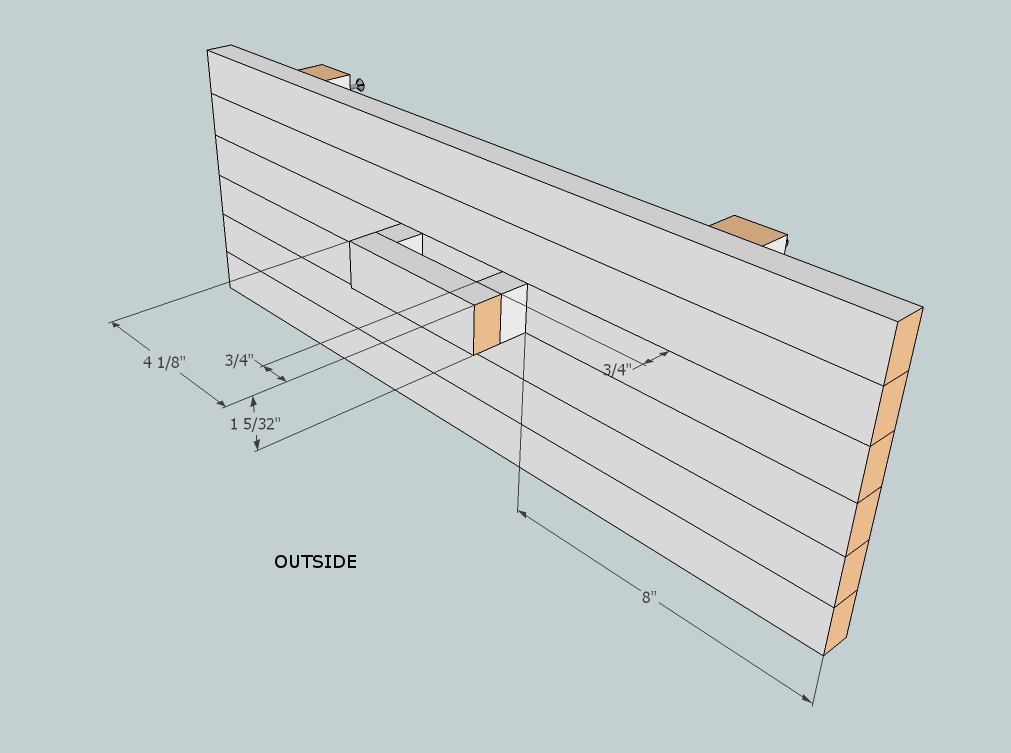 4 1/8"

3/4"

1 5/32"

3/4"

OUTSIDE

8"